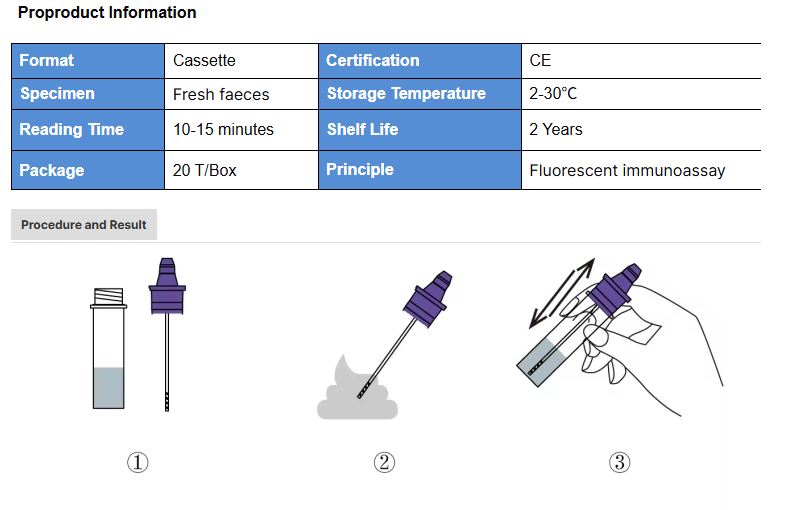 Proproduct Information

| Format | Cassette | Certification | CE |
|---|---|---|---|
| Specimen | Fresh faeces | Storage Temperature | 2-30℃ |
| Reading Time | 10-15 minutes | Shelf Life | 2 Years |
| Package | 20 T/Box | Principle | Fluorescent immunoassay |

Procedure and Result

①

②

③