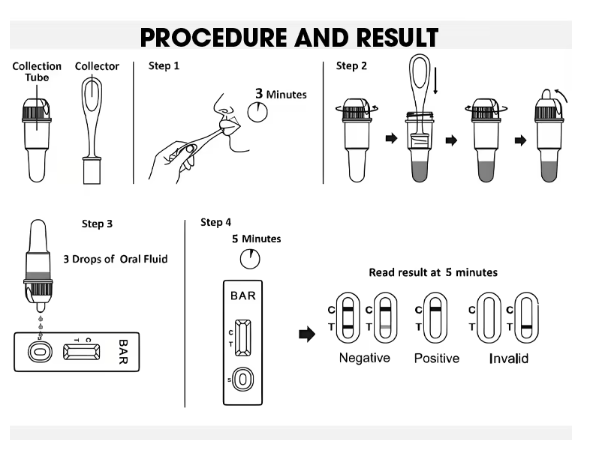 PROCEDURE AND RESULT

Collection Tube

Collector

Step 1

3 Minutes

Step 2

Step 3

3 Drops of Oral Fluid

S

C T

BAR

Step 4

5 Minutes

BAR

C T

S

Read result at 5 minutes

C T C T

Negative

C T

Positive

C T C T

Invalid